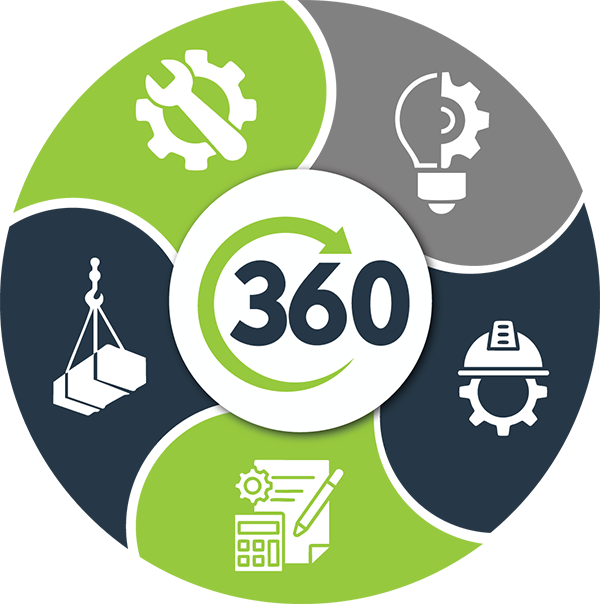 360